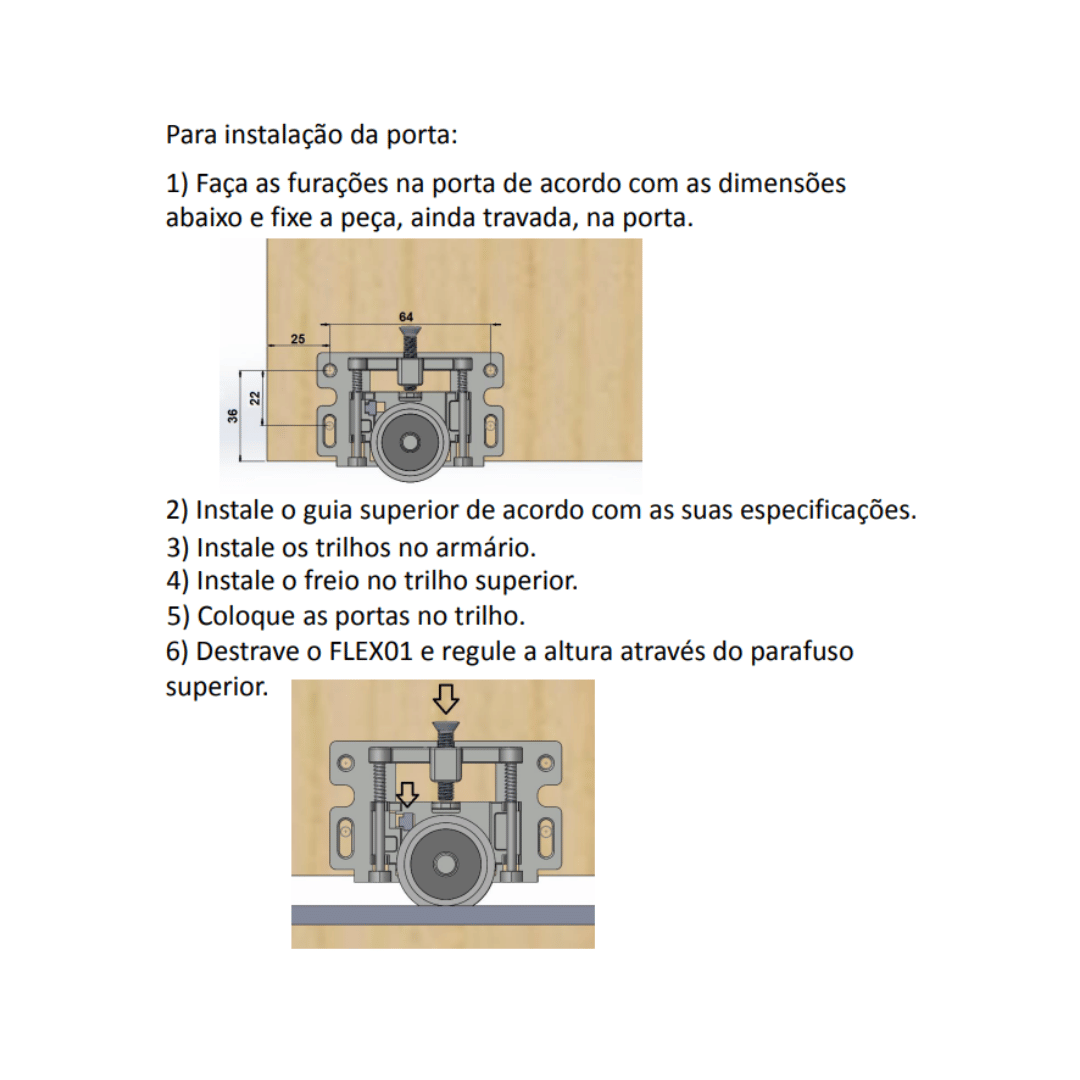 Para instalação da porta:

1) Faça as furações na porta de acordo com as dimensões abaixo e fixe a peça, ainda travada, na porta.

64
25
22
36

2) Instale o guia superior de acordo com as suas especificações.
3) Instale os trilhos no armário.
4) Instale o freio no trilho superior.
5) Coloque as portas no trilho.
6) Destrave o FLEX01 e regule a altura através do parafuso superior.